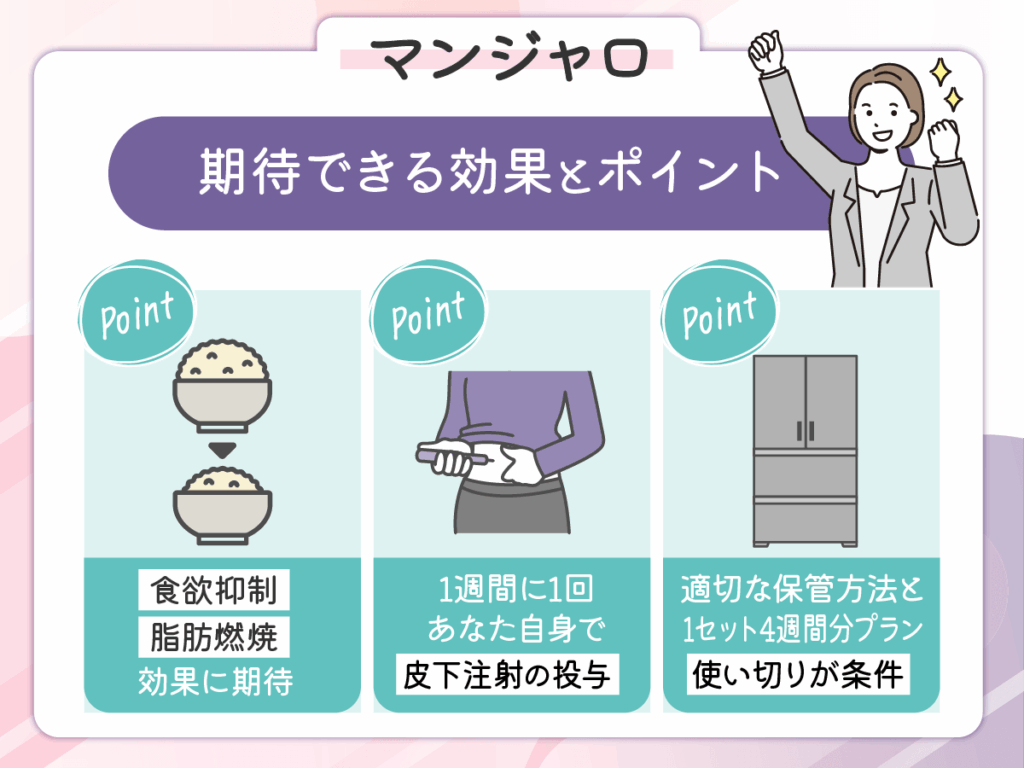 マンジャロ

期待できる効果とポイント

Point

食欲抑制
脂肪燃焼
効果に期待

Point

1週間に1回
あなた自身で
皮下注射の投与

Point

適切な保管方法と
1セット4週間分プラン
使い切りが条件